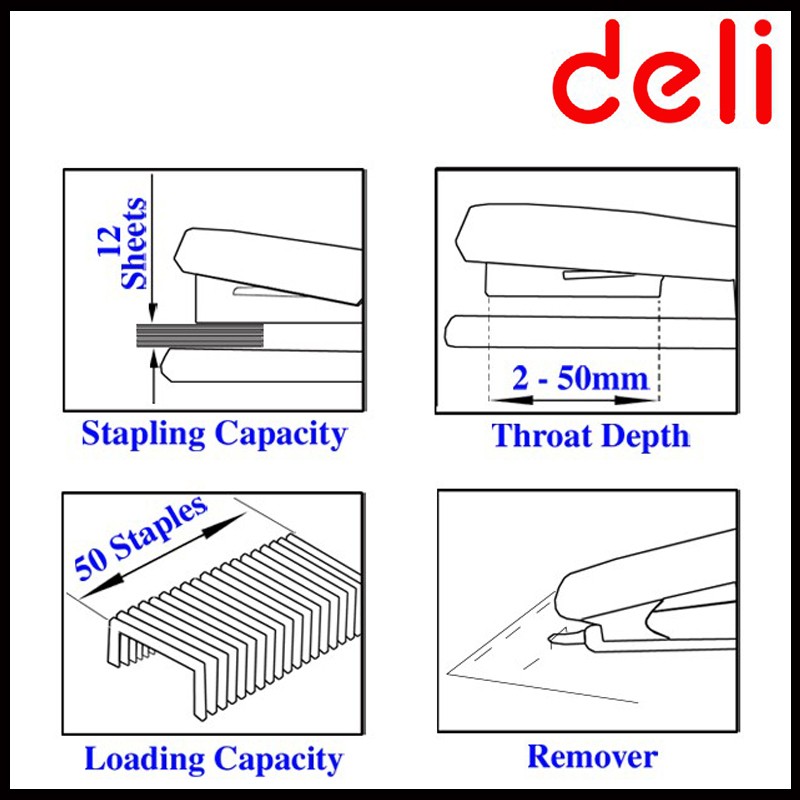 deli

12 Sheets

Stapling Capacity

2 - 50mm

Throat Depth

50 Staples

Loading Capacity

Remover